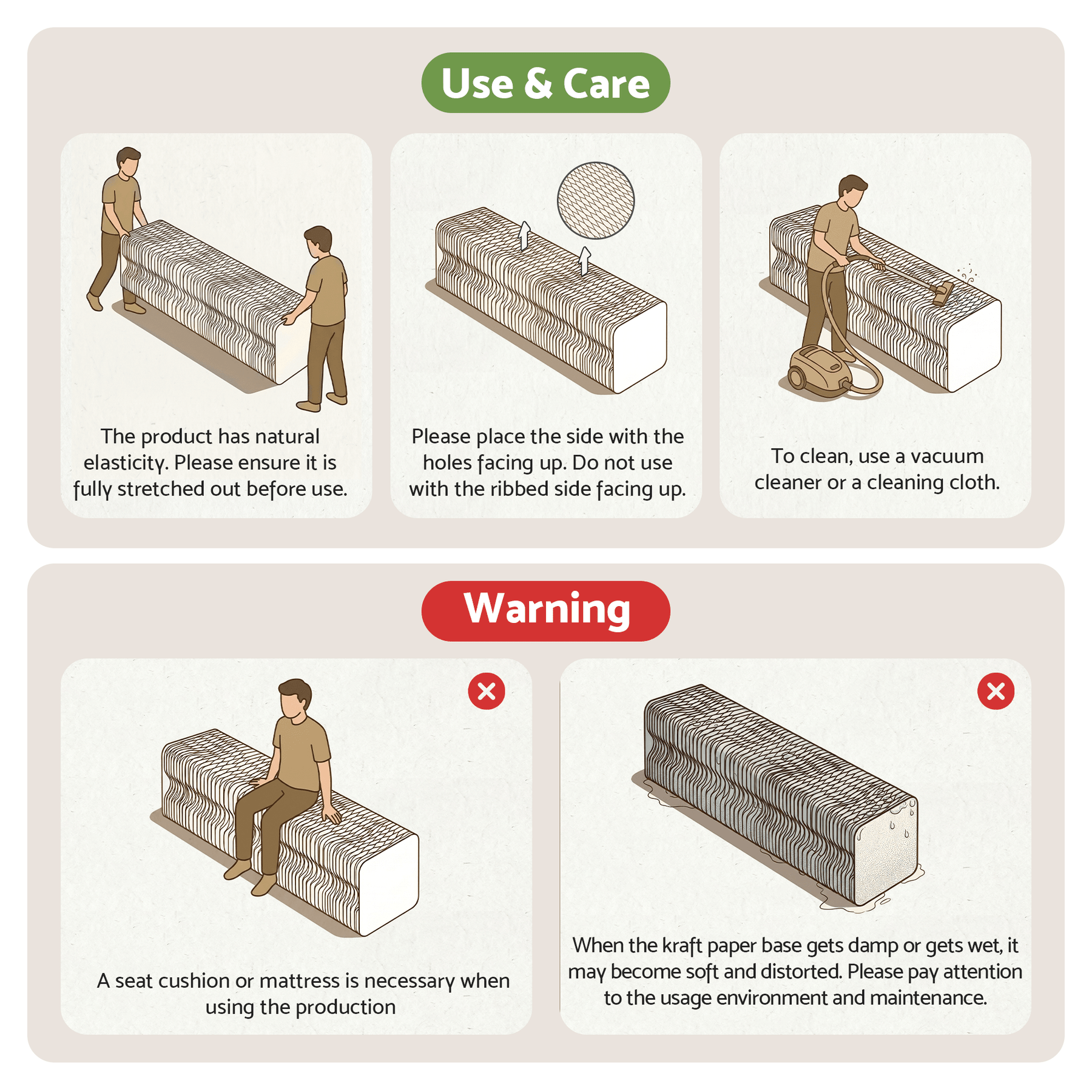 Use & Care

The product has natural elasticity. Please ensure it is fully stretched out before use.

Please place the side with the holes facing up. Do not use with the ribbed side facing up.

To clean, use a vacuum cleaner or a cleaning cloth.

Warning

A seat cushion or mattress is necessary when using the production

When the kraft paper base gets damp or gets wet, it may become soft and distorted. Please pay attention to the usage environment and maintenance.