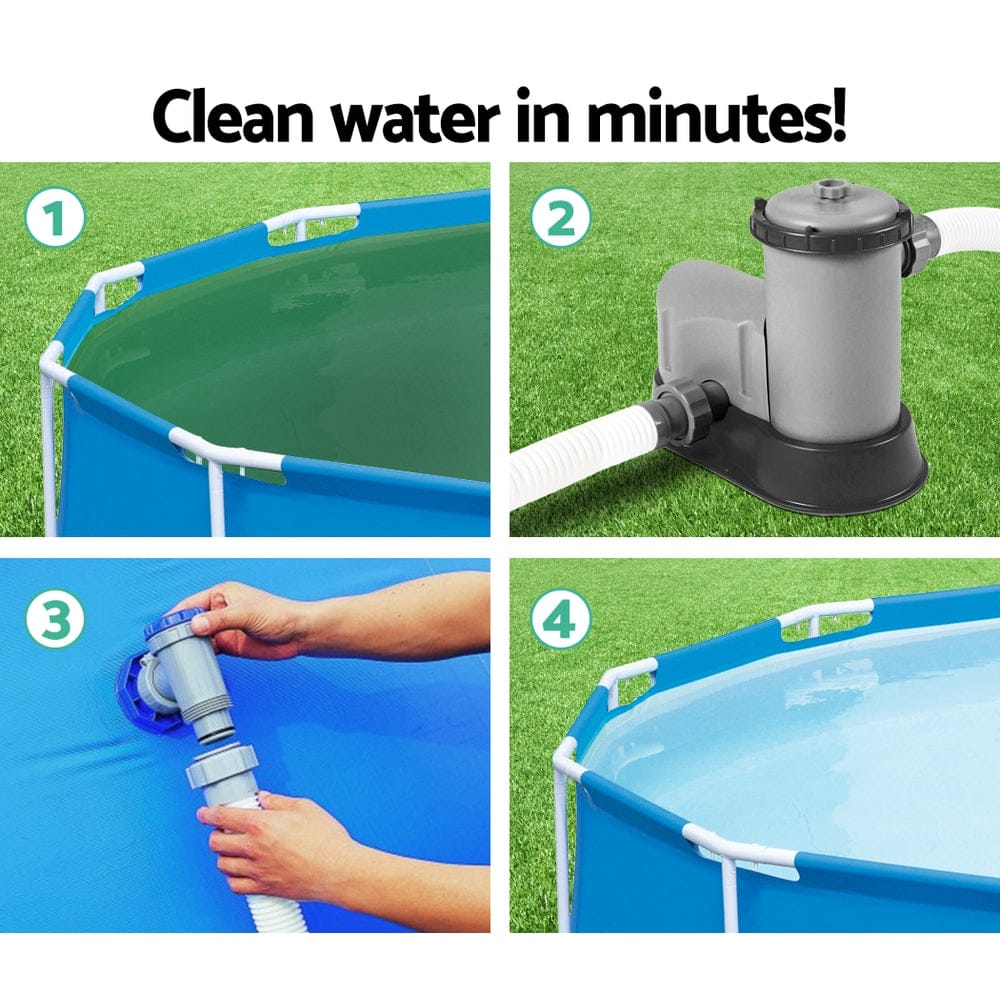 Clean water in minutes!

1

2

3

4