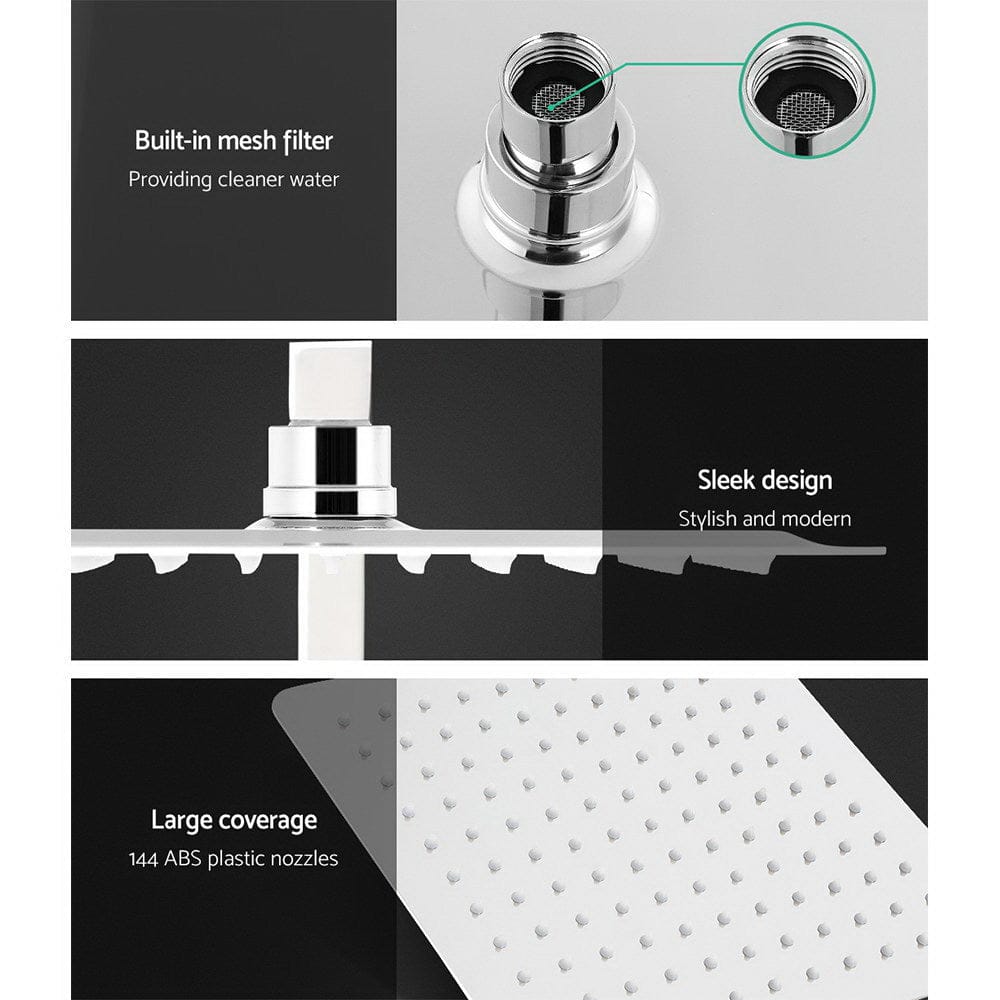 Built-in mesh filter
Providing cleaner water

Sleek design
Stylish and modern

Large coverage
144 ABS plastic nozzles