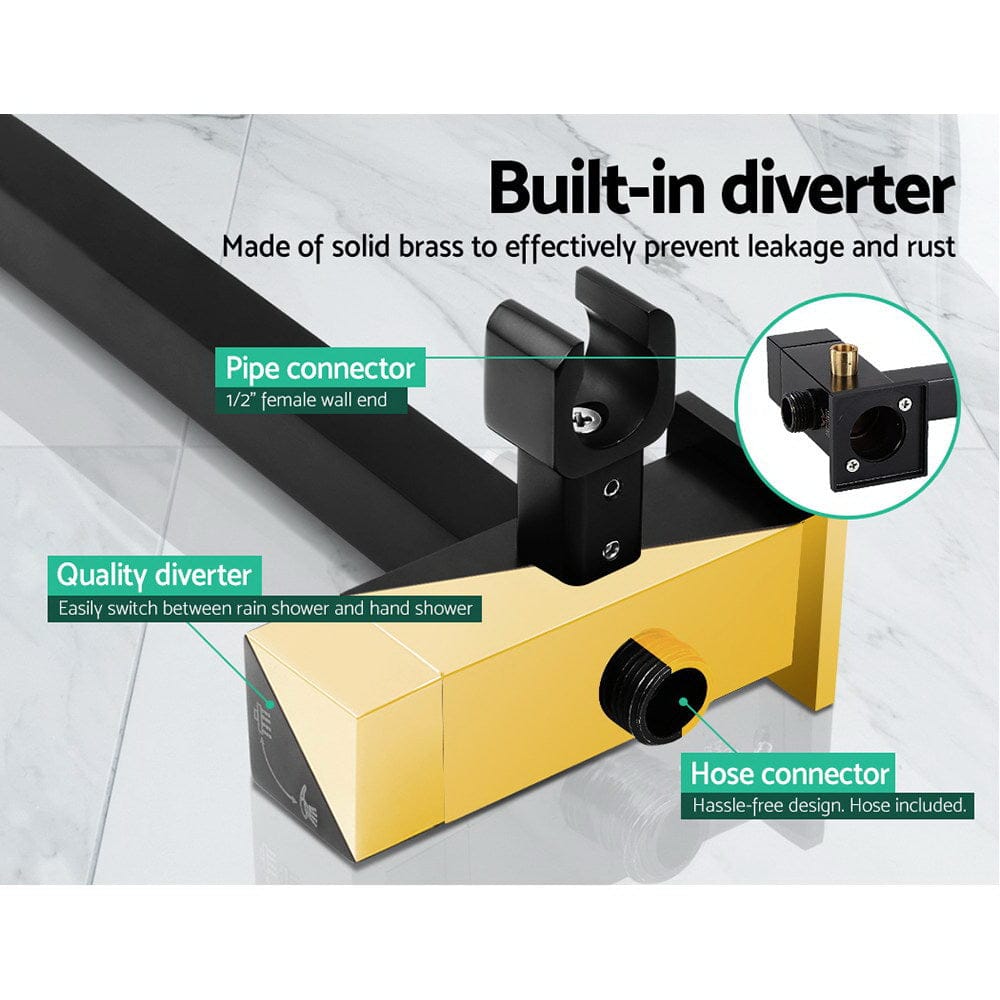 Built-in diverter
Made of solid brass to effectively prevent leakage and rust

Pipe connector
1/2" female wall end

Quality diverter
Easily switch between rain shower and hand shower

Hose connector
Hassle-free design. Hose included.