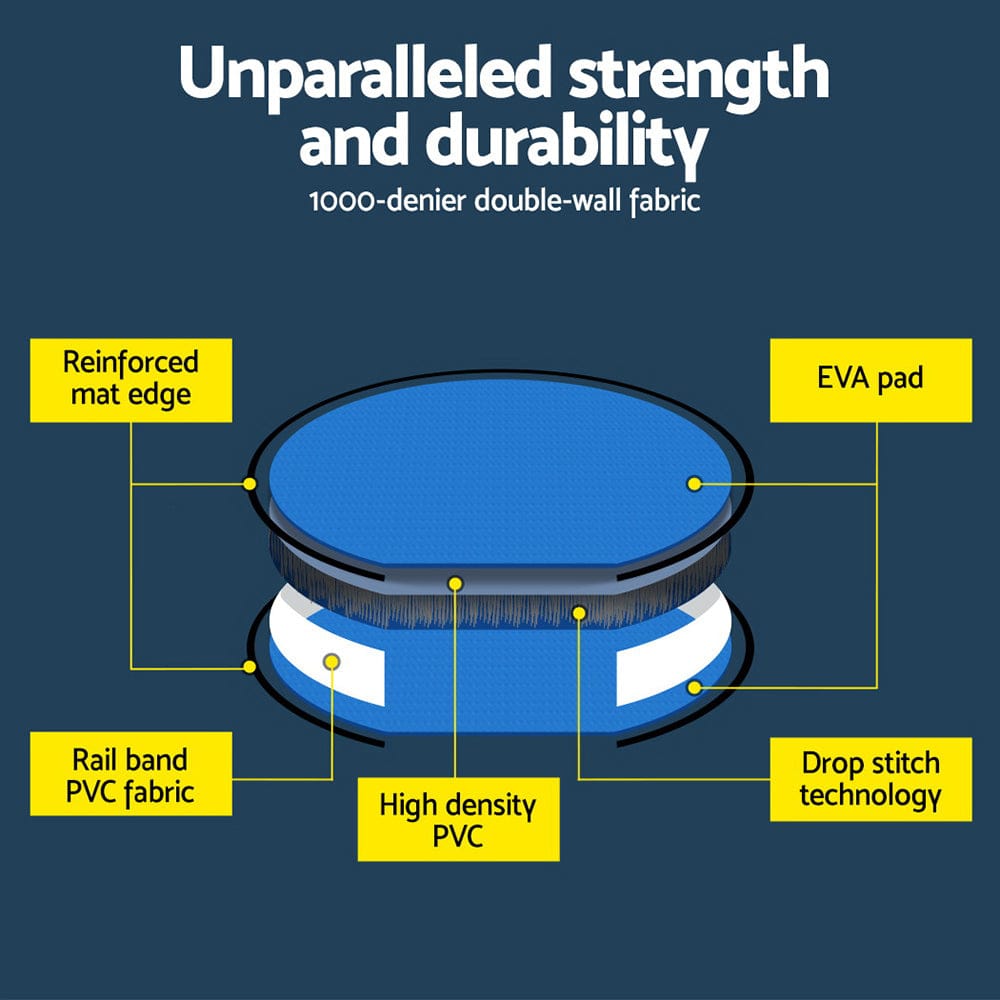 Unparalleled strength and durability

1000-denier double-wall fabric

Reinforced mat edge

EVA pad

Rail band PVC fabric

High density PVC

Drop stitch technology